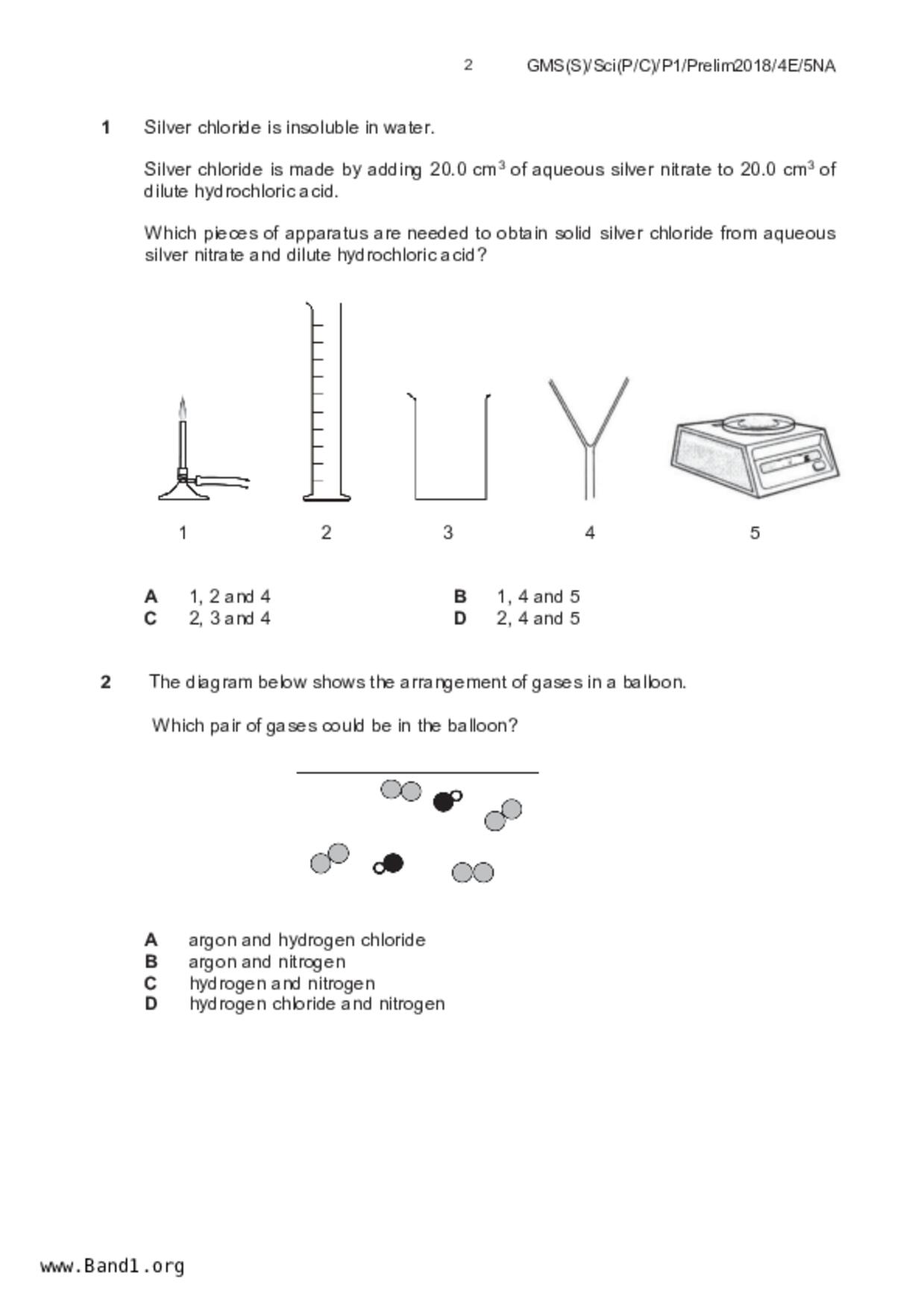 2 GMS(S)/Sci(P/C)/P1/Prelim2018/4E/5NA

1 Silver chloride is insoluble in water.

Silver chloride is made by adding 20.0 $cm^3$ of aqueous silver nitrate to 20.0 $cm^3$ of dilute hydrochloric acid.

Which pieces of apparatus are needed to obtain solid silver chloride from aqueous silver nitrate and dilute hydrochloric acid?

1 2 3 4 5

A 1, 2 and 4
B 1, 4 and 5
C 2, 3 and 4
D 2, 4 and 5

2 The diagram below shows the arrangement of gases in a balloon.

Which pair of gases could be in the balloon?

A argon and hydrogen chloride
B argon and nitrogen
C hydrogen and nitrogen
D hydrogen chloride and nitrogen

www.Band1.org