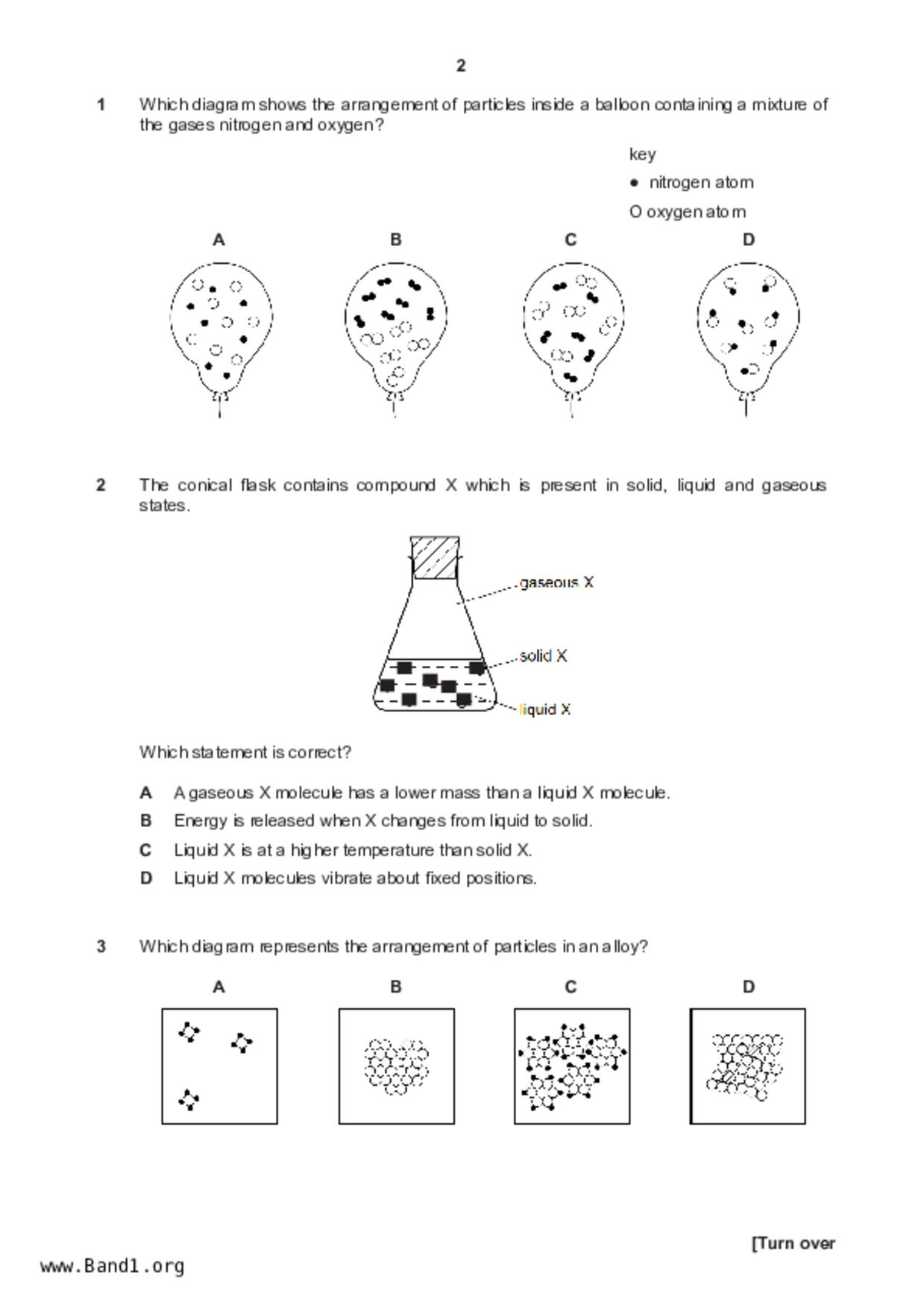 2

1 Which diagram shows the arrangement of particles inside a balloon containing a mixture of the gases nitrogen and oxygen?

key
● nitrogen atom
O oxygen atom

A B C D

2 The conical flask contains compound X which is present in solid, liquid and gaseous states.

gaseous X
solid X
liquid X

Which statement is correct?

A A gaseous X molecule has a lower mass than a liquid X molecule.
B Energy is released when X changes from liquid to solid.
C Liquid X is at a higher temperature than solid X.
D Liquid X molecules vibrate about fixed positions.

3 Which diagram represents the arrangement of particles in an alloy?

A B C D

[Turn over

www.Band1.org