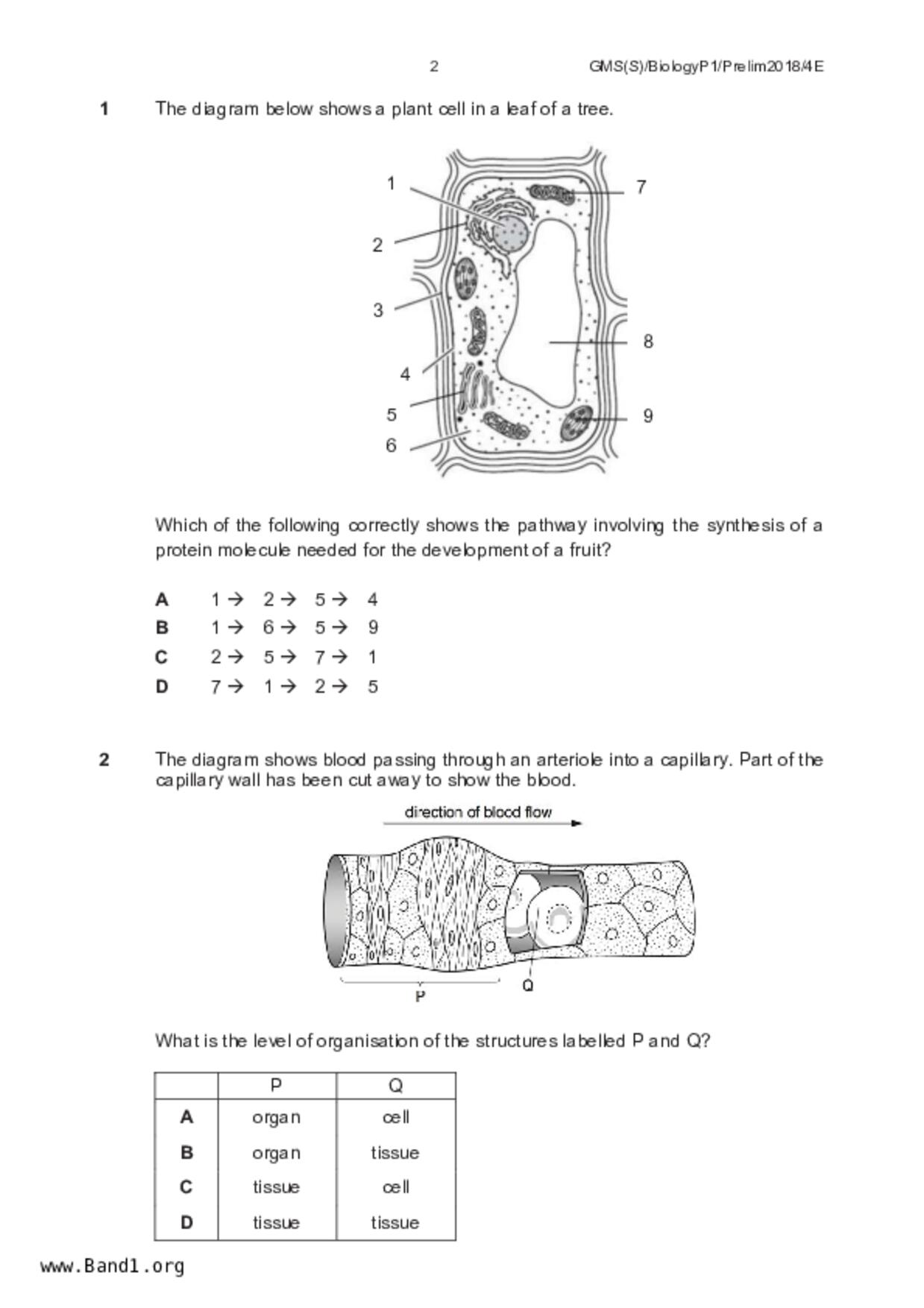 2 GMS(S)/BiologyP1/Prelim2018/4E

1 The diagram below shows a plant cell in a leaf of a tree.

1
2
3
4
5
6
7
8
9

Which of the following correctly shows the pathway involving the synthesis of a protein molecule needed for the development of a fruit?

A 1 → 2 → 5 → 4
B 1 → 6 → 5 → 9
C 2 → 5 → 7 → 1
D 7 → 1 → 2 → 5

2 The diagram shows blood passing through an arteriole into a capillary. Part of the capillary wall has been cut away to show the blood.

direction of blood flow

P
Q

What is the level of organisation of the structures labelled P and Q?

| | P | Q |
|---|---|---|
| A | organ | cell |
| B | organ | tissue |
| C | tissue | cell |
| D | tissue | tissue |

www.Band1.org