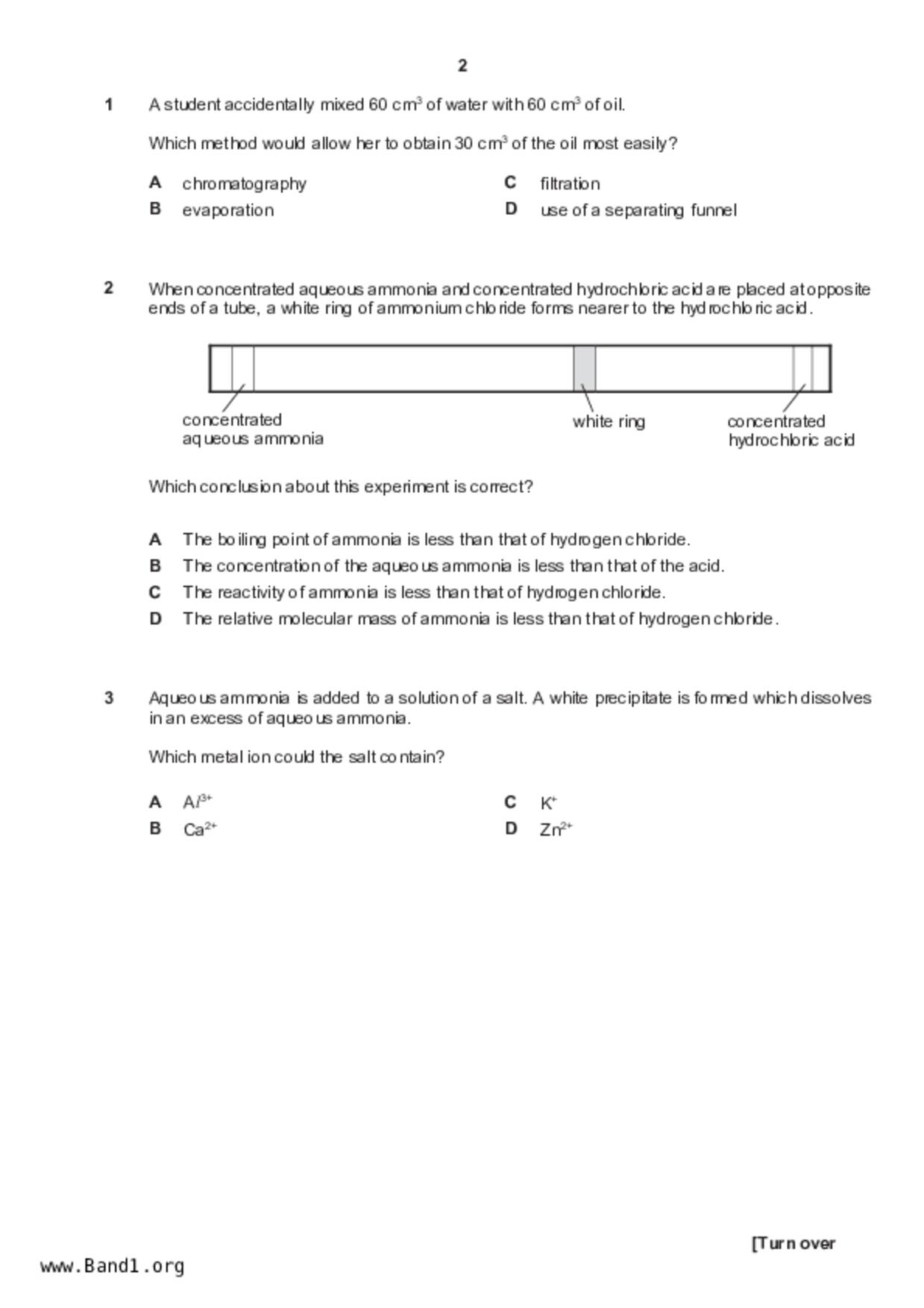 2

1 A student accidentally mixed 60 $cm^3$ of water with 60 $cm^3$ of oil.

Which method would allow her to obtain 30 $cm^3$ of the oil most easily?

A chromatography
B evaporation
C filtration
D use of a separating funnel

2 When concentrated aqueous ammonia and concentrated hydrochloric acid are placed at opposite ends of a tube, a white ring of ammonium chloride forms nearer to the hydrochloric acid.

concentrated aqueous ammonia
white ring
concentrated hydrochloric acid

Which conclusion about this experiment is correct?

A The boiling point of ammonia is less than that of hydrogen chloride.
B The concentration of the aqueous ammonia is less than that of the acid.
C The reactivity of ammonia is less than that of hydrogen chloride.
D The relative molecular mass of ammonia is less than that of hydrogen chloride.

3 Aqueous ammonia is added to a solution of a salt. A white precipitate is formed which dissolves in an excess of aqueous ammonia.

Which metal ion could the salt contain?

A $Al^{3+}$
B $Ca^{2+}$
C $K^+$
D $Zn^{2+}$

[Turn over

www.Band1.org