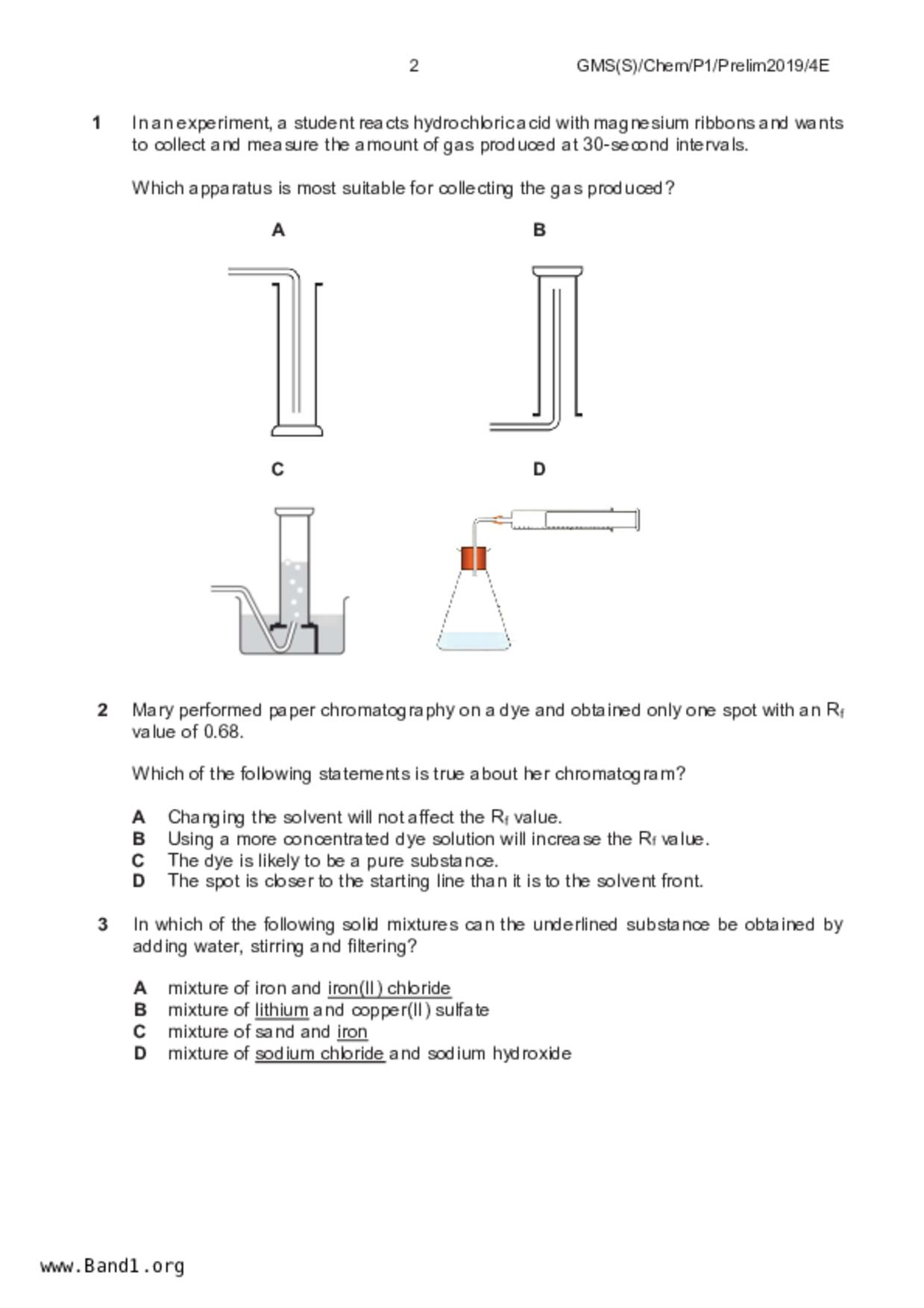 2 GMS(S)/Chem/P1/Prelim2019/4E

1 In an experiment, a student reacts hydrochloric acid with magnesium ribbons and wants to collect and measure the amount of gas produced at 30-second intervals.

Which apparatus is most suitable for collecting the gas produced?

A

B

C

D

2 Mary performed paper chromatography on a dye and obtained only one spot with an $R_f$ value of 0.68.

Which of the following statements is true about her chromatogram?

A Changing the solvent will not affect the $R_f$ value.
B Using a more concentrated dye solution will increase the $R_f$ value.
C The dye is likely to be a pure substance.
D The spot is closer to the starting line than it is to the solvent front.

3 In which of the following solid mixtures can the underlined substance be obtained by adding water, stirring and filtering?

A mixture of iron and iron(II) chloride
B mixture of lithium and copper(II) sulfate
C mixture of sand and iron
D mixture of sodium chloride and sodium hydroxide

www.Band1.org