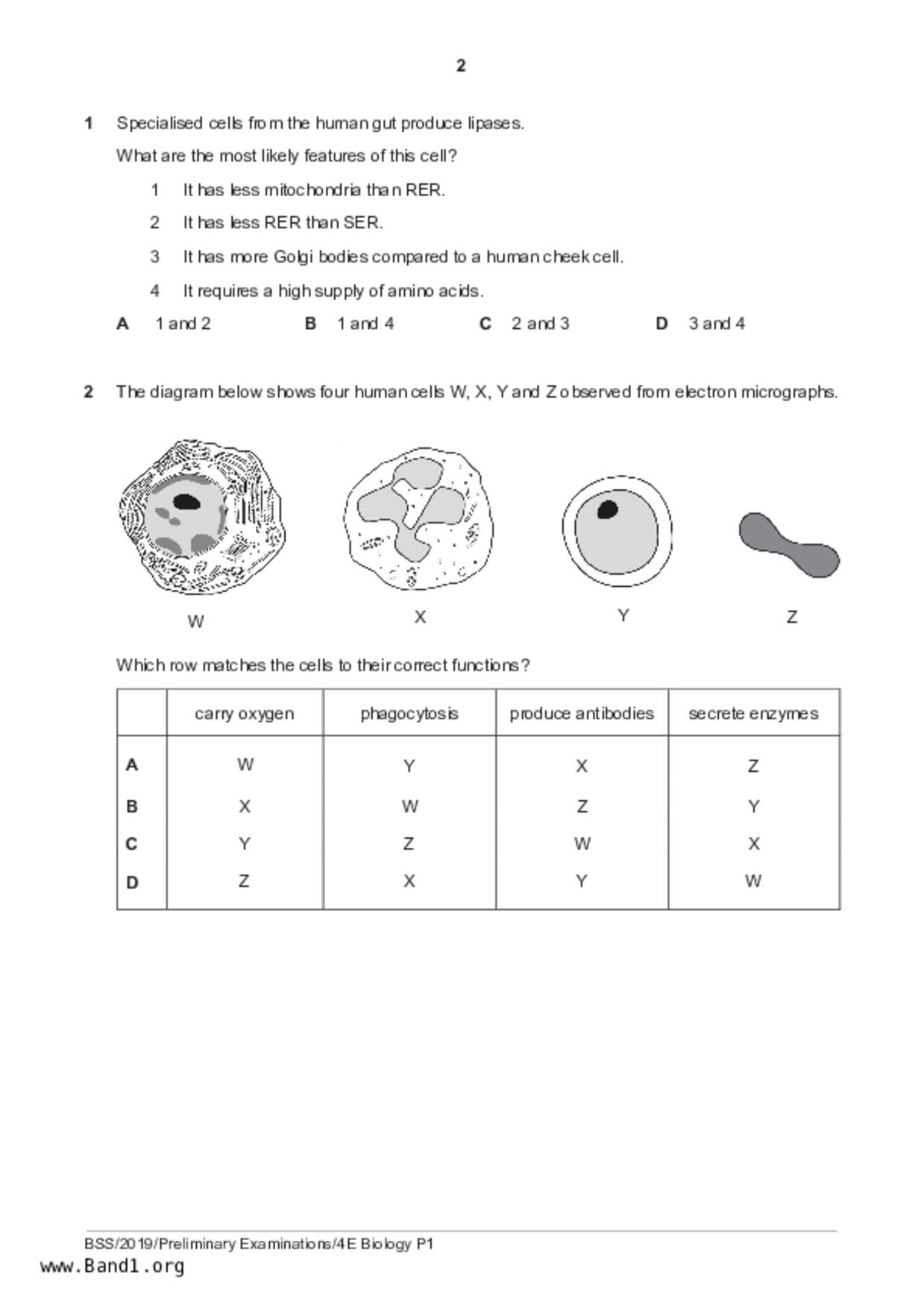 2

1 Specialised cells from the human gut produce lipases.

What are the most likely features of this cell?

1 It has less mitochondria than RER.

2 It has less RER than SER.

3 It has more Golgi bodies compared to a human cheek cell.

4 It requires a high supply of amino acids.

A 1 and 2 B 1 and 4 C 2 and 3 D 3 and 4

2 The diagram below shows four human cells W, X, Y and Z observed from electron micrographs.

W X Y Z

Which row matches the cells to their correct functions?

| | carry oxygen | phagocytosis | produce antibodies | secrete enzymes |
|---|---|---|---|---|
| A | W | Y | X | Z |
| B | X | W | Z | Y |
| C | Y | Z | W | X |
| D | Z | X | Y | W |

BSS/2019/Preliminary Examinations/4E Biology P1
www.Band1.org