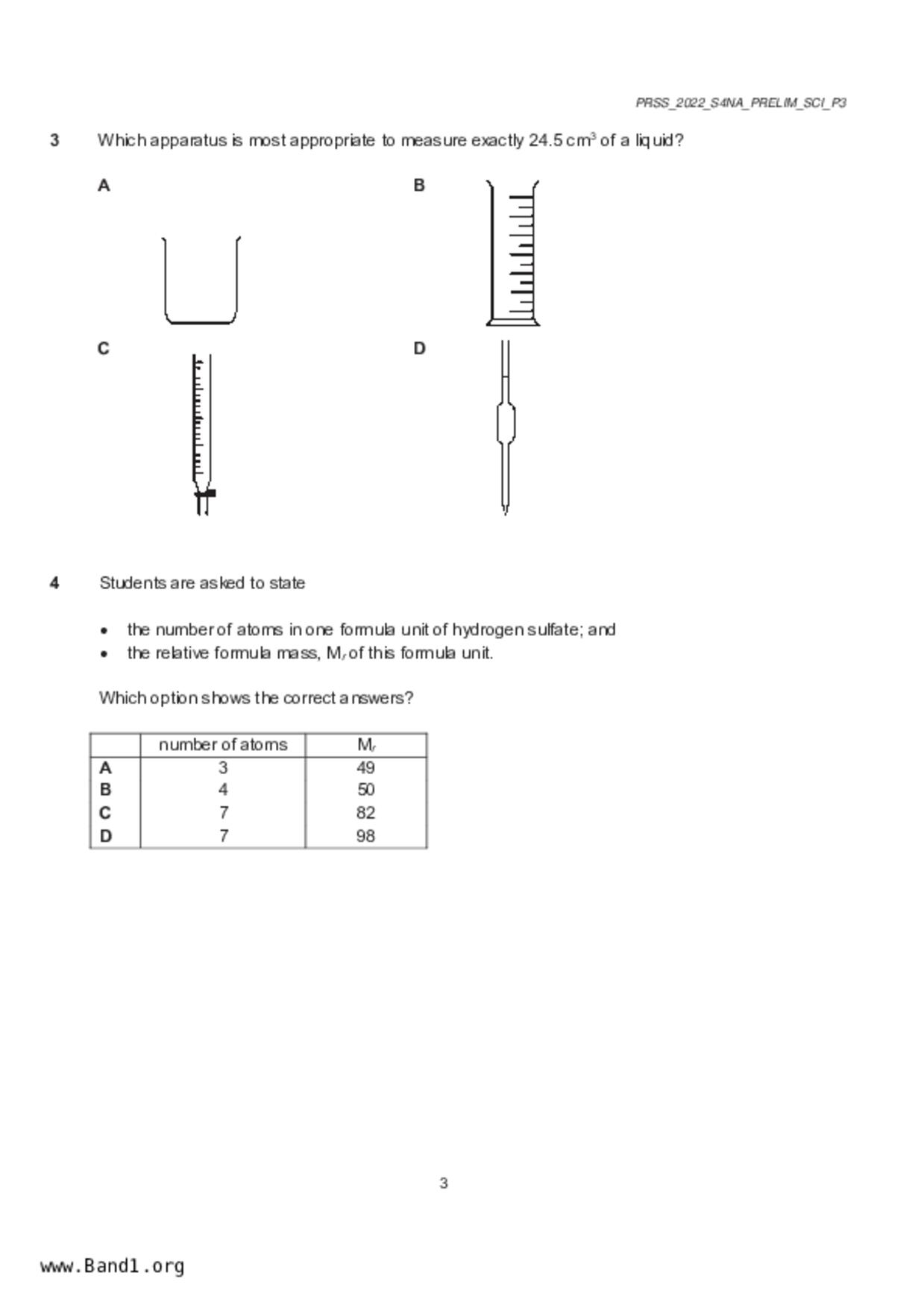 PRSS_2022_S4NA_PRELIM_SCI_P3

3 Which apparatus is most appropriate to measure exactly 24.5 $cm^3$ of a liquid?

A

B

C

D

4 Students are asked to state

• the number of atoms in one formula unit of hydrogen sulfate; and
• the relative formula mass, $M_r$ of this formula unit.

Which option shows the correct answers?

| | number of atoms | $M_r$ |
|---|---|---|
| A | 3 | 49 |
| B | 4 | 50 |
| C | 7 | 82 |
| D | 7 | 98 |

3

www.Band1.org