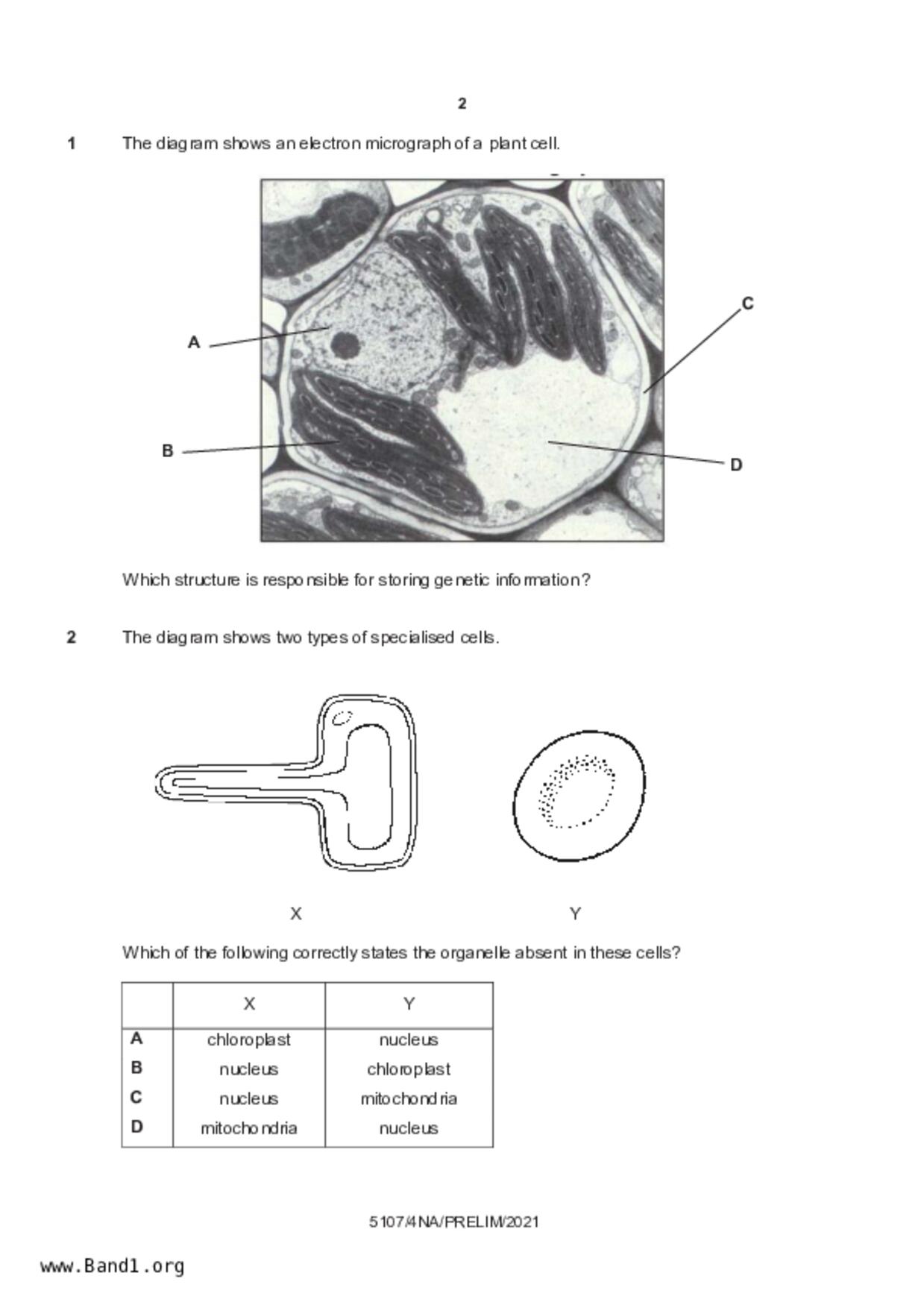 2

1 The diagram shows an electron micrograph of a plant cell.

A

B

C

D

Which structure is responsible for storing genetic information?

2 The diagram shows two types of specialised cells.

X

Y

Which of the following correctly states the organelle absent in these cells?

| | X | Y |
|---|---|---|
| A | chloroplast | nucleus |
| B | nucleus | chloroplast |
| C | nucleus | mitochondria |
| D | mitochondria | nucleus |

5107/4NA/PRELIM/2021

www.Band1.org