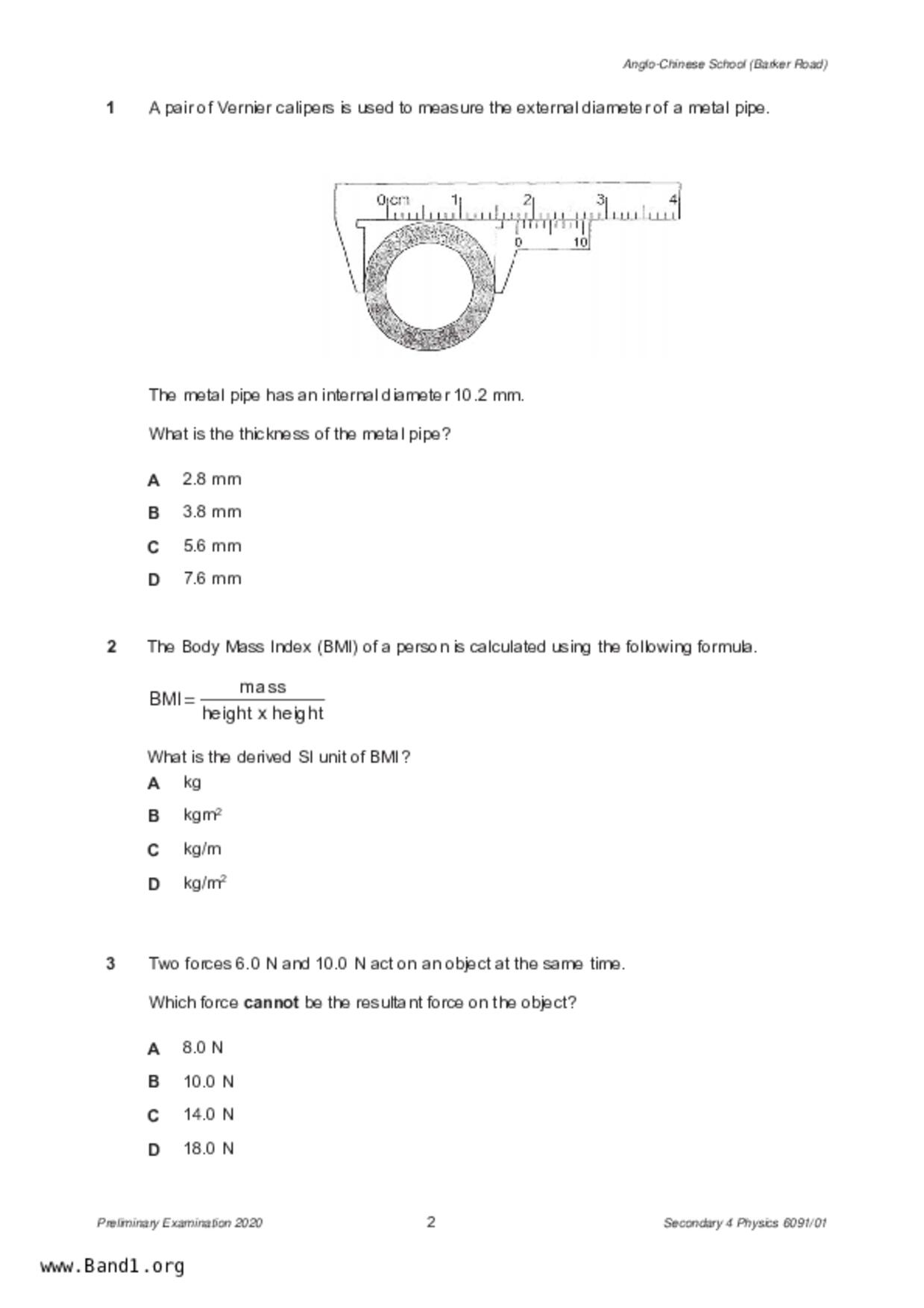 Anglo-Chinese School (Barker Road)

1 A pair of Vernier calipers is used to measure the external diameter of a metal pipe.

0 cm 1 2 3 4
0 10

The metal pipe has an internal diameter 10.2 mm.

What is the thickness of the metal pipe?

A 2.8 mm
B 3.8 mm
C 5.6 mm
D 7.6 mm

2 The Body Mass Index (BMI) of a person is calculated using the following formula.

$BMI = \frac{mass}{height \times height}$

What is the derived SI unit of BMI?
A kg
B $kgm^2$
C kg/m
D $kg/m^2$

3 Two forces 6.0 N and 10.0 N act on an object at the same time.

Which force **cannot** be the resultant force on the object?

A 8.0 N
B 10.0 N
C 14.0 N
D 18.0 N

Preliminary Examination 2020 2 Secondary 4 Physics 6091/01

www.Band1.org